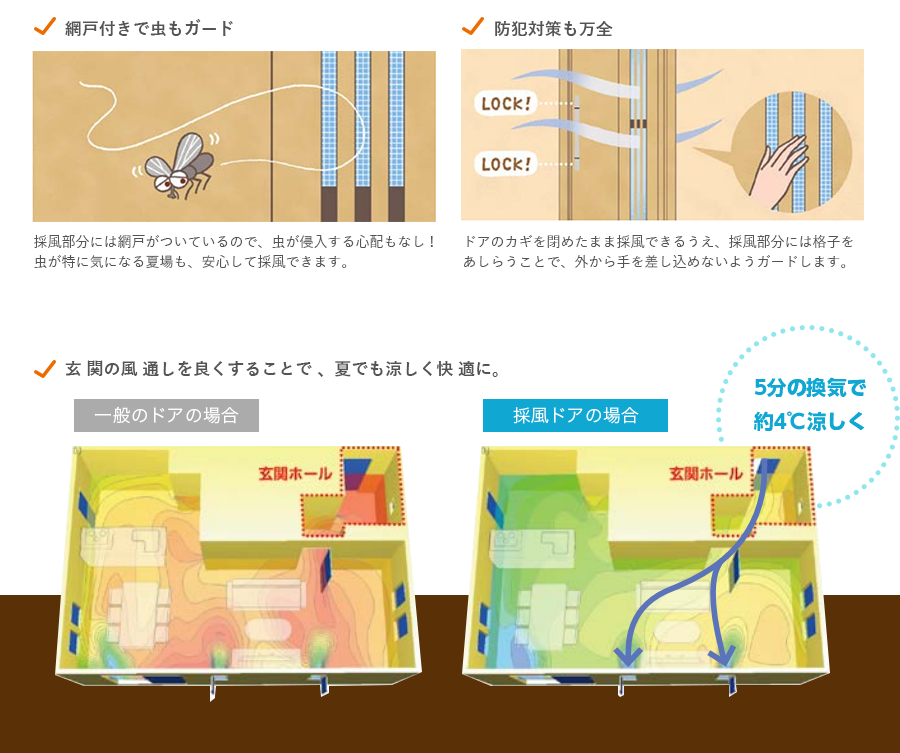 網戸付きで虫もガード

採風部分には網戸がついているので、虫が侵入する心配もなし！虫が特に気になる夏場も、安心して採風できます。

防犯対策も万全

LOCK!

LOCK!

ドアのカギを閉めたまま採風できるうえ、採風部分には格子をあしらうことで、外から手を差し込めないようガードします。

玄関の風通しを良くすることで、夏でも涼しく快適に。

5分の換気で約4℃涼しく

一般のドアの場合

玄関ホール

採風ドアの場合

玄関ホール